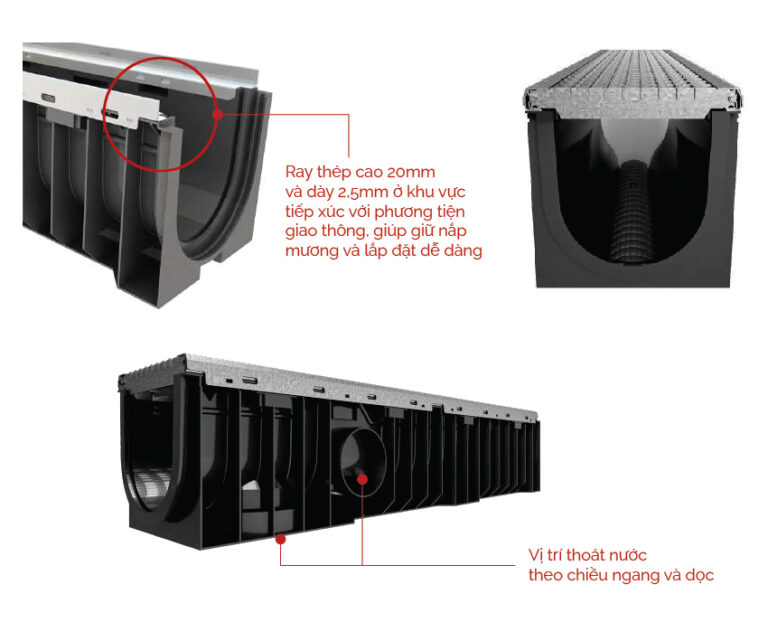 Ray thép cao 20mm và dày 2,5mm ở khu vực tiếp xúc với phương tiện giao thông, giúp giữ nắp mương và lắp đặt dễ dàng

Vị trí thoát nước theo chiều ngang và dọc